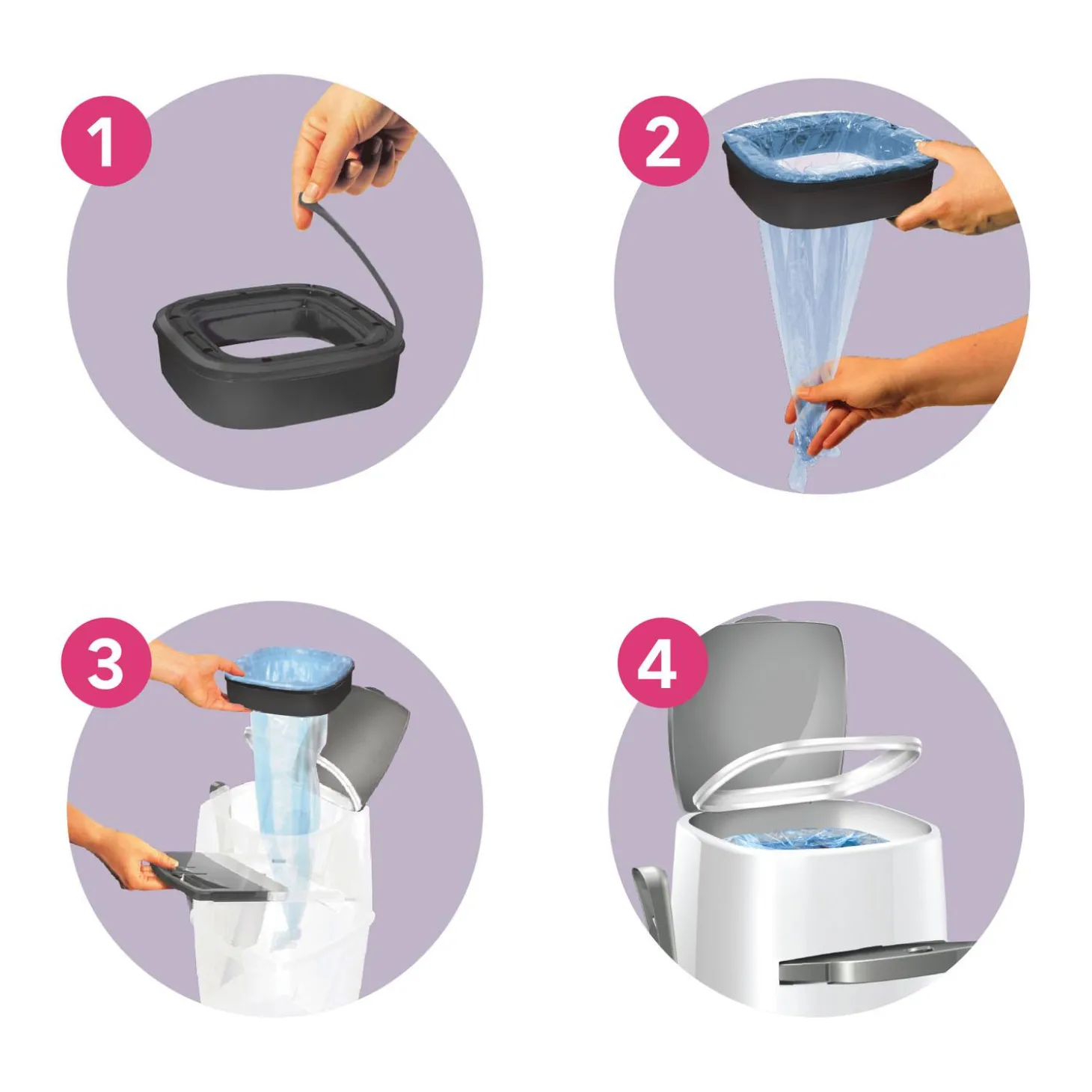 1

2

3

4