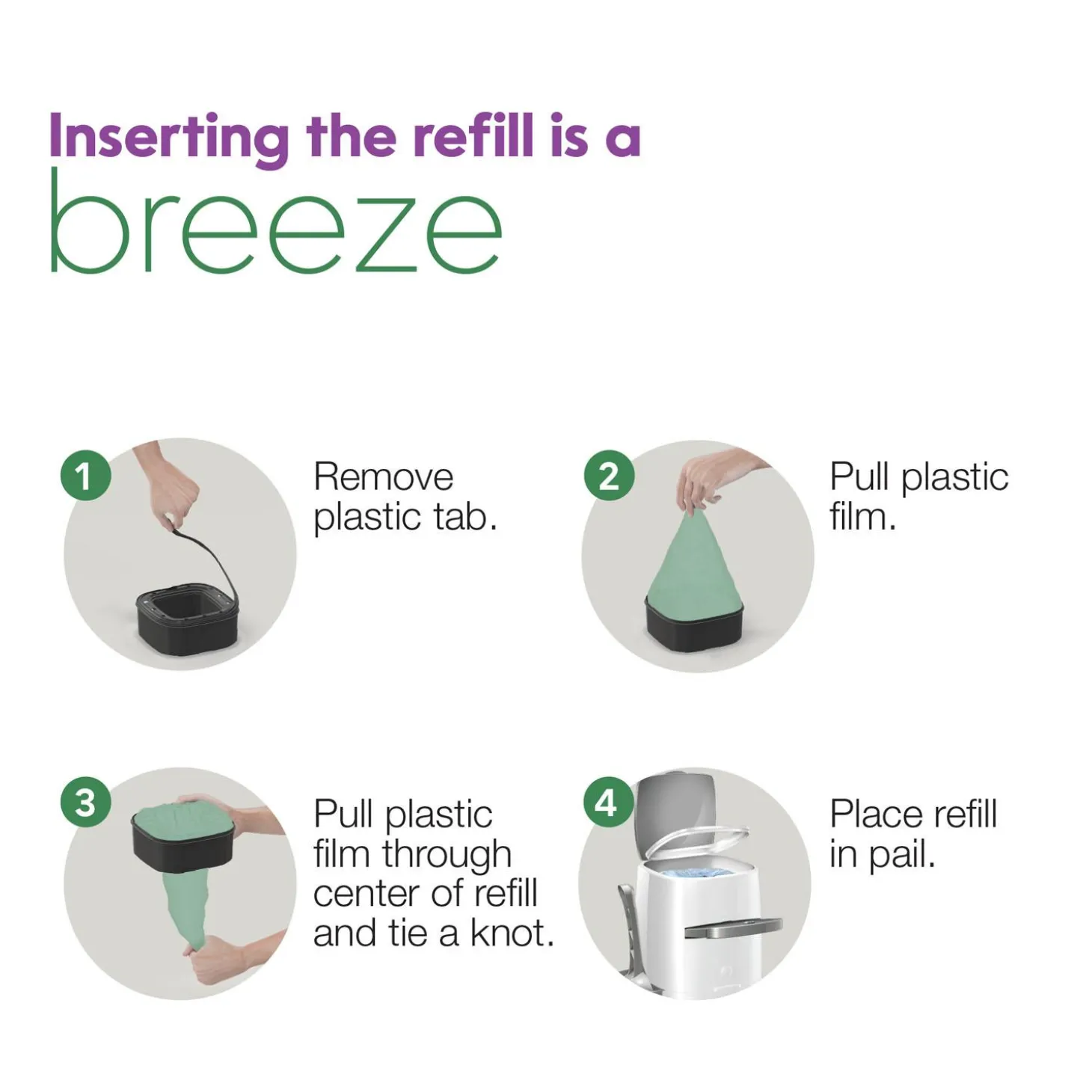 Inserting the refill is a breeze

1 Remove plastic tab.

2 Pull plastic film.

3 Pull plastic film through center of refill and tie a knot.

4 Place refill in pail.