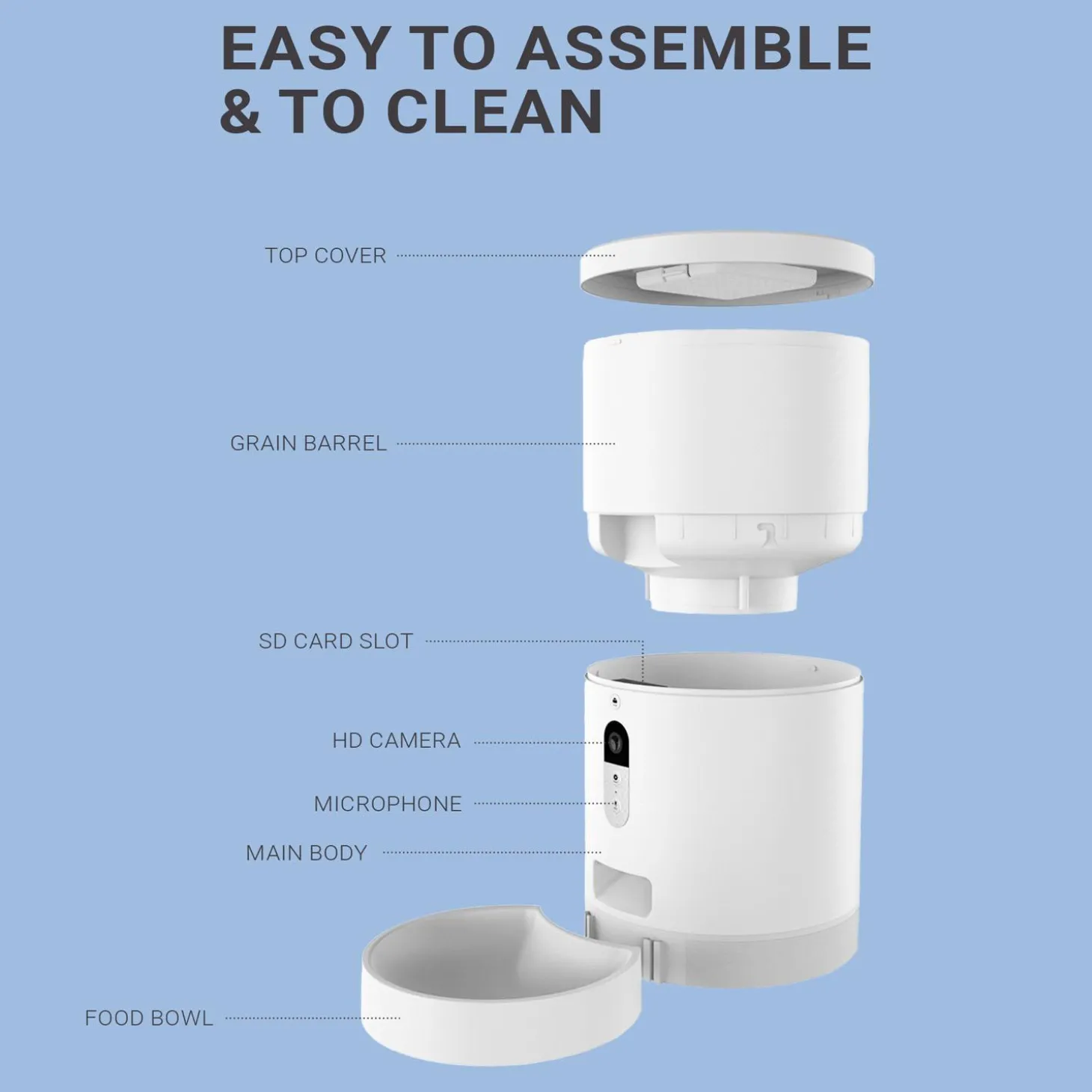 EASY TO ASSEMBLE & TO CLEAN

TOP COVER

GRAIN BARREL

SD CARD SLOT

HD CAMERA

MICROPHONE

MAIN BODY

FOOD BOWL