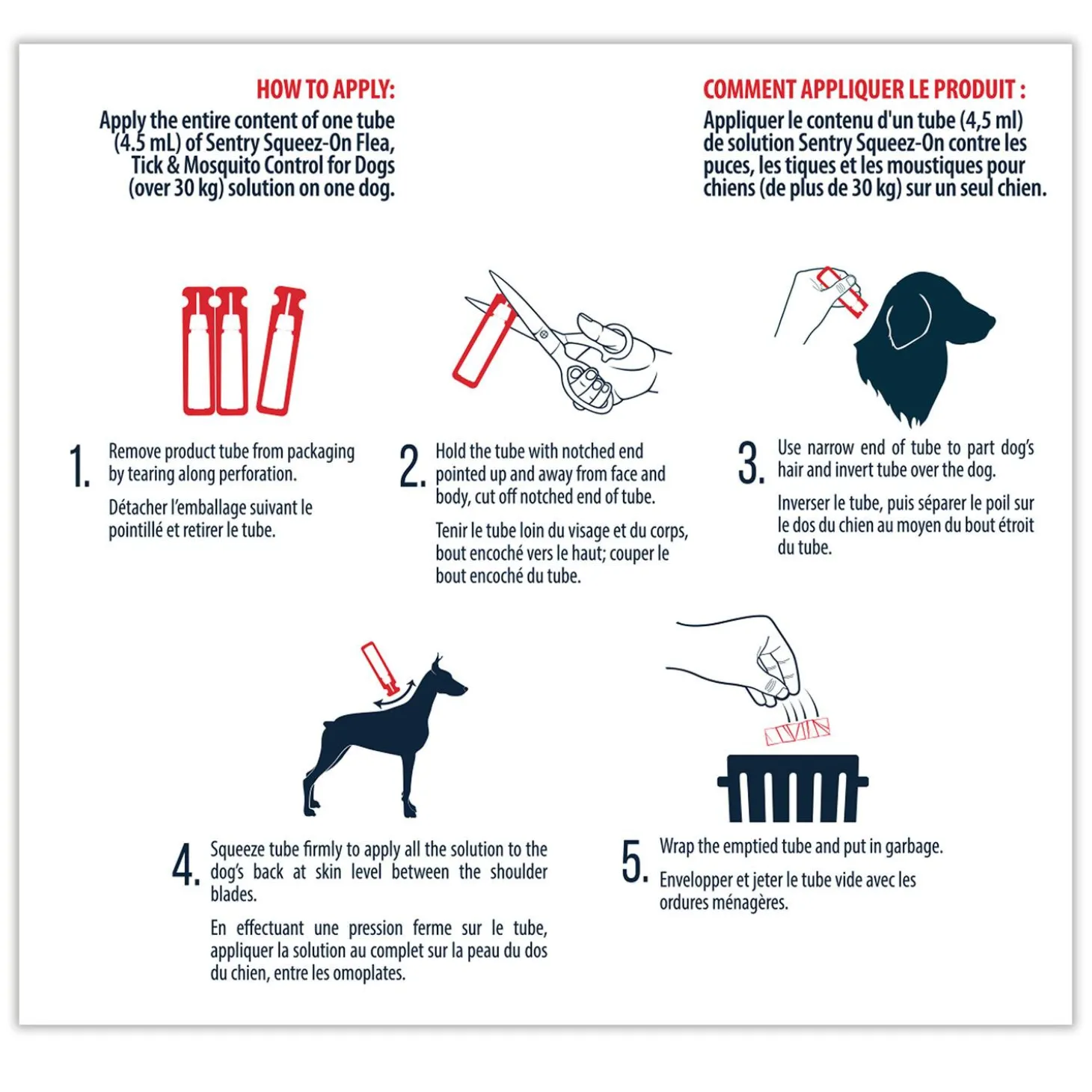 HOW TO APPLY:
Apply the entire content of one tube (4.5 mL) of Sentry Squeez-On Flea, Tick & Mosquito Control for Dogs (over 30 kg) solution on one dog.

COMMENT APPLIQUER LE PRODUIT :
Appliquer le contenu d'un tube (4,5 ml) de solution Sentry Squeez-On contre les puces, les tiques et les moustiques pour chiens (de plus de 30 kg) sur un seul chien.

1. Remove product tube from packaging by tearing along perforation.

Détacher l'emballage suivant le pointillé et retirer le tube.

2. Hold the tube with notched end pointed up and away from face and body, cut off notched end of tube.

Tenir le tube loin du visage et du corps, bout encoché vers le haut; couper le bout encoché du tube.

3. Use narrow end of tube to part dog's hair and invert tube over the dog.

Inverser le tube, puis séparer le poil sur le dos du chien au moyen du bout étroit du tube.

4. Squeeze tube firmly to apply all the solution to the dog's back at skin level between the shoulder blades.

En effectuant une pression ferme sur le tube, appliquer la solution au complet sur la peau du dos du chien, entre les omoplates.

5. Wrap the emptied tube and put in garbage.

Envelopper et jeter le tube vide avec les ordures ménagères.