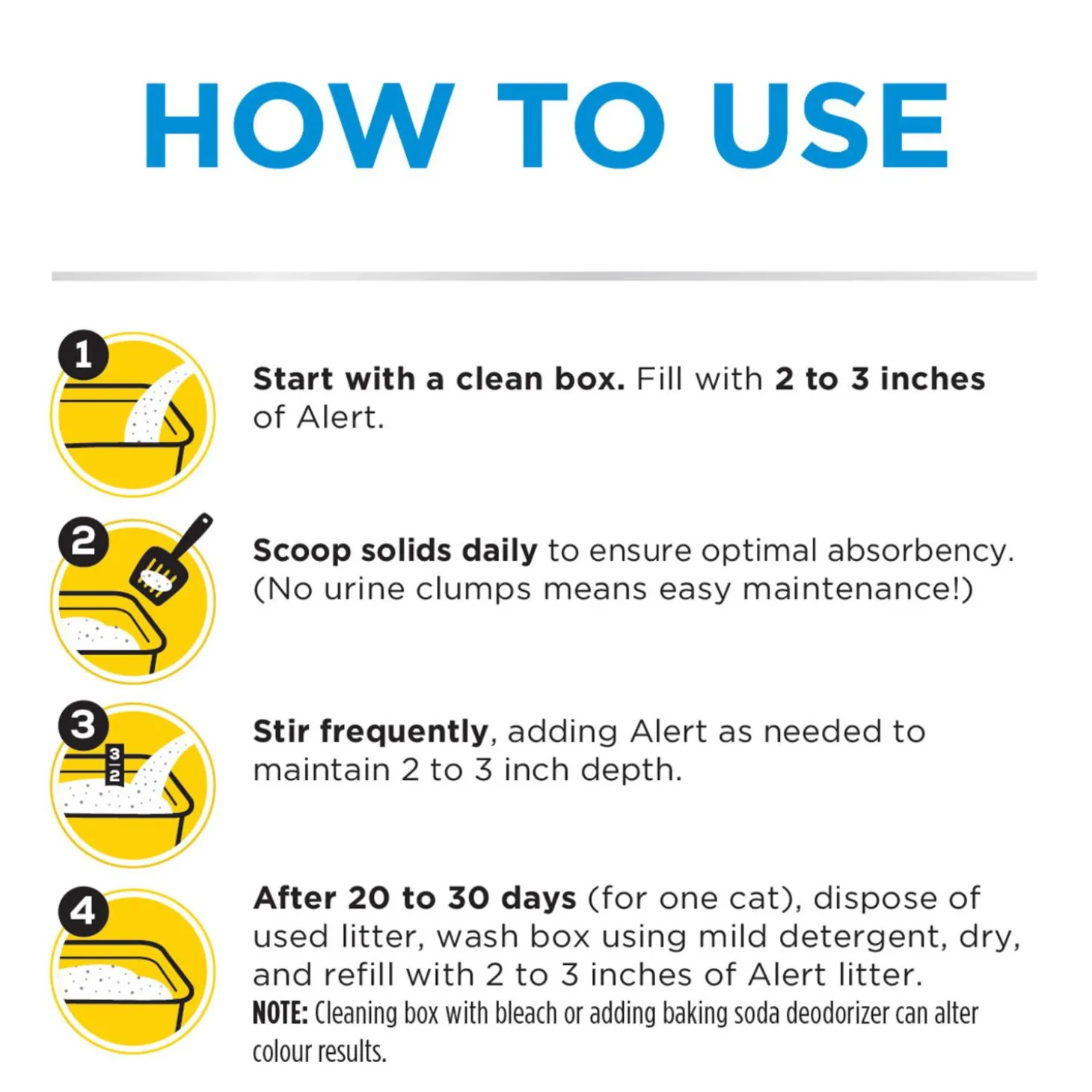 HOW TO USE

1

Start with a clean box. Fill with 2 to 3 inches of Alert.

2

Scoop solids daily to ensure optimal absorbency. (No urine clumps means easy maintenance!)

3

3
2

Stir frequently, adding Alert as needed to maintain 2 to 3 inch depth.

4

After 20 to 30 days (for one cat), dispose of used litter, wash box using mild detergent, dry, and refill with 2 to 3 inches of Alert litter.
NOTE: Cleaning box with bleach or adding baking soda deodorizer can alter colour results.