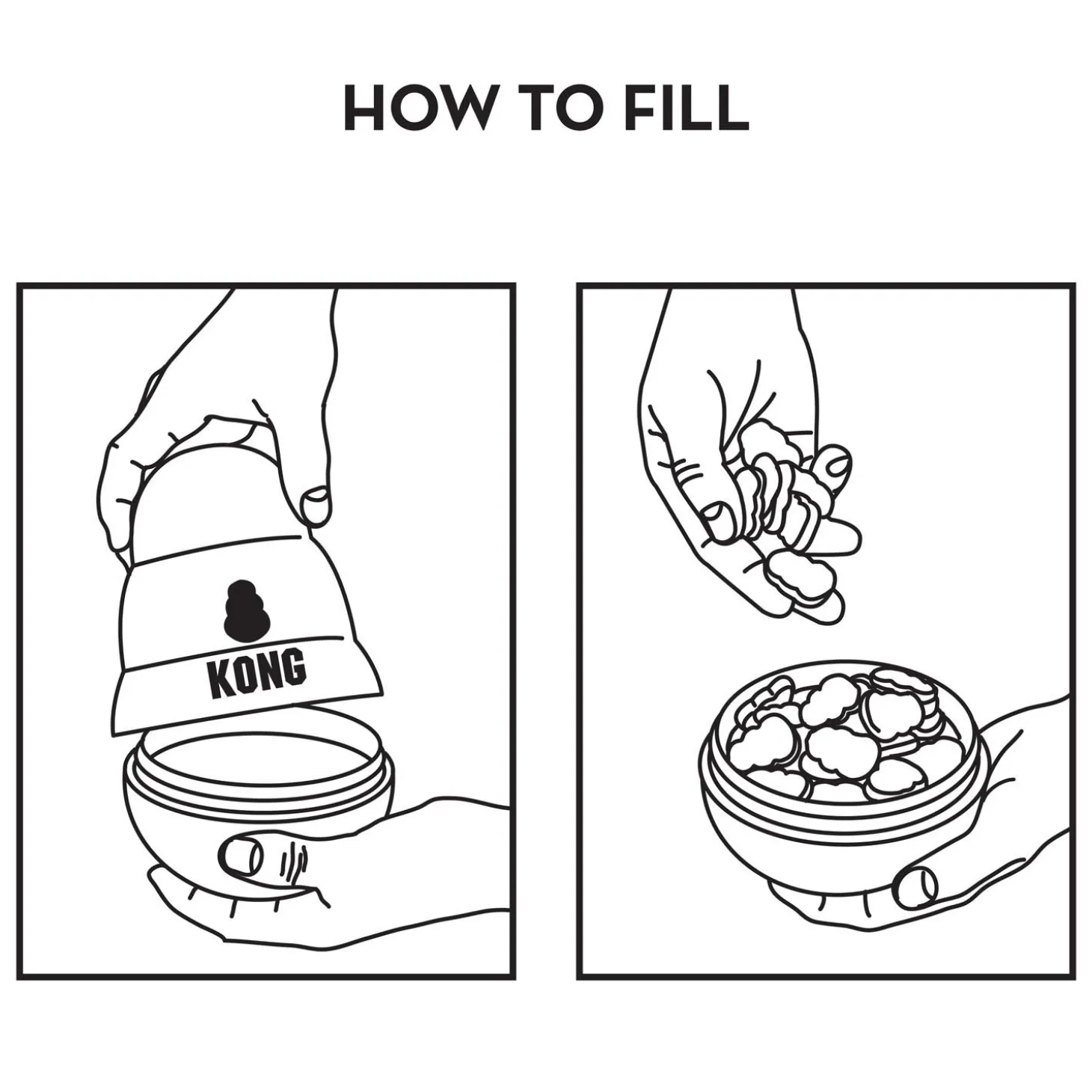 HOW TO FILL

KONG